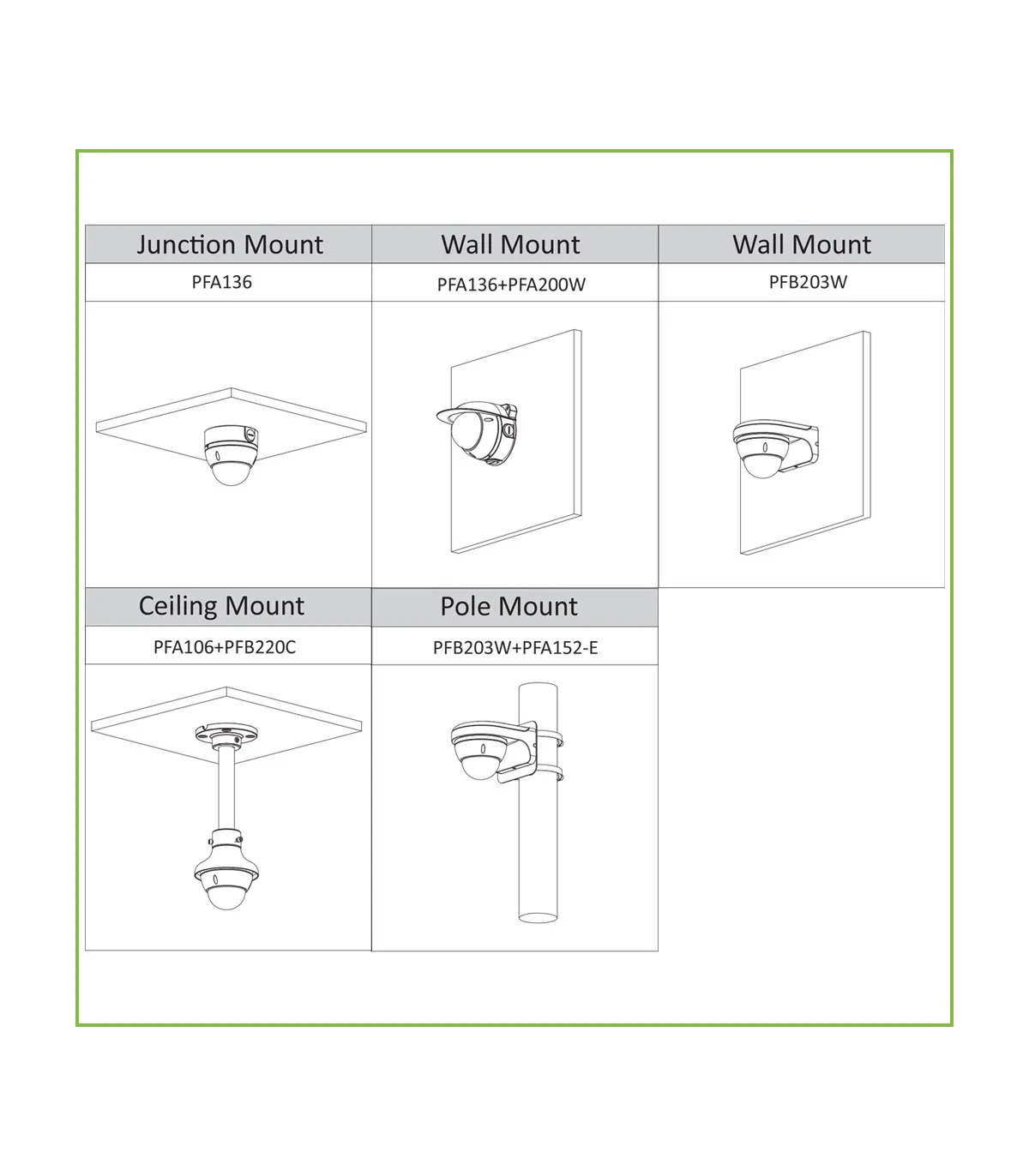 | Junction Mount | Wall Mount | Wall Mount |
|---|---|---|
| PFA136 | PFA136+PFA200W | PFB203W |

| Ceiling Mount | Pole Mount |
|---|---|
| PFA106+PFB220C | PFB203W+PFA152-E |