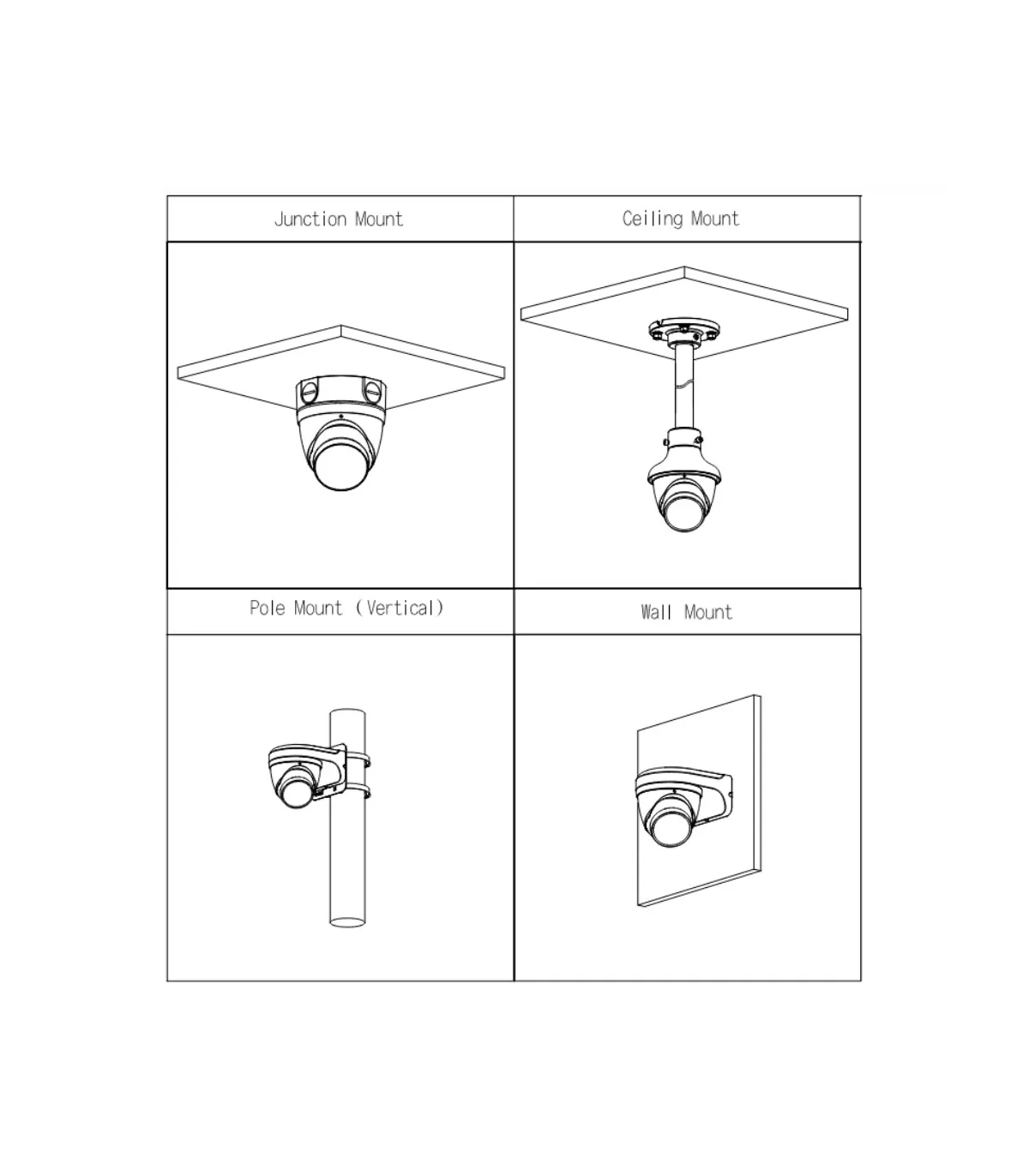 | Junction Mount | Ceiling Mount |
|---|---|
| | |
| Pole Mount (Vertical) | Wall Mount |
| | |