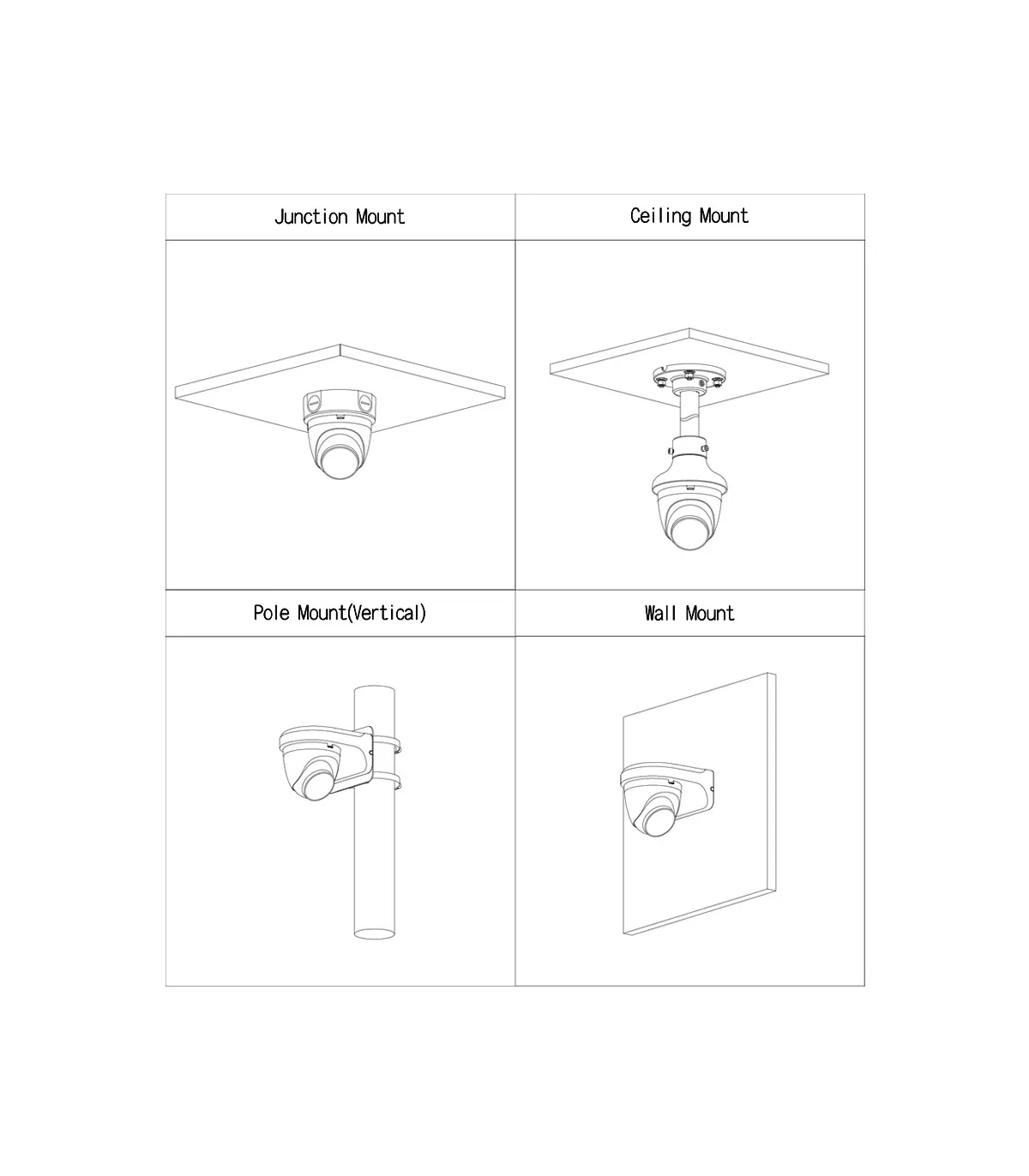 | Junction Mount | Ceiling Mount |
|---|---|
| | |
| Pole Mount(Vertical) | Wall Mount |
| | |