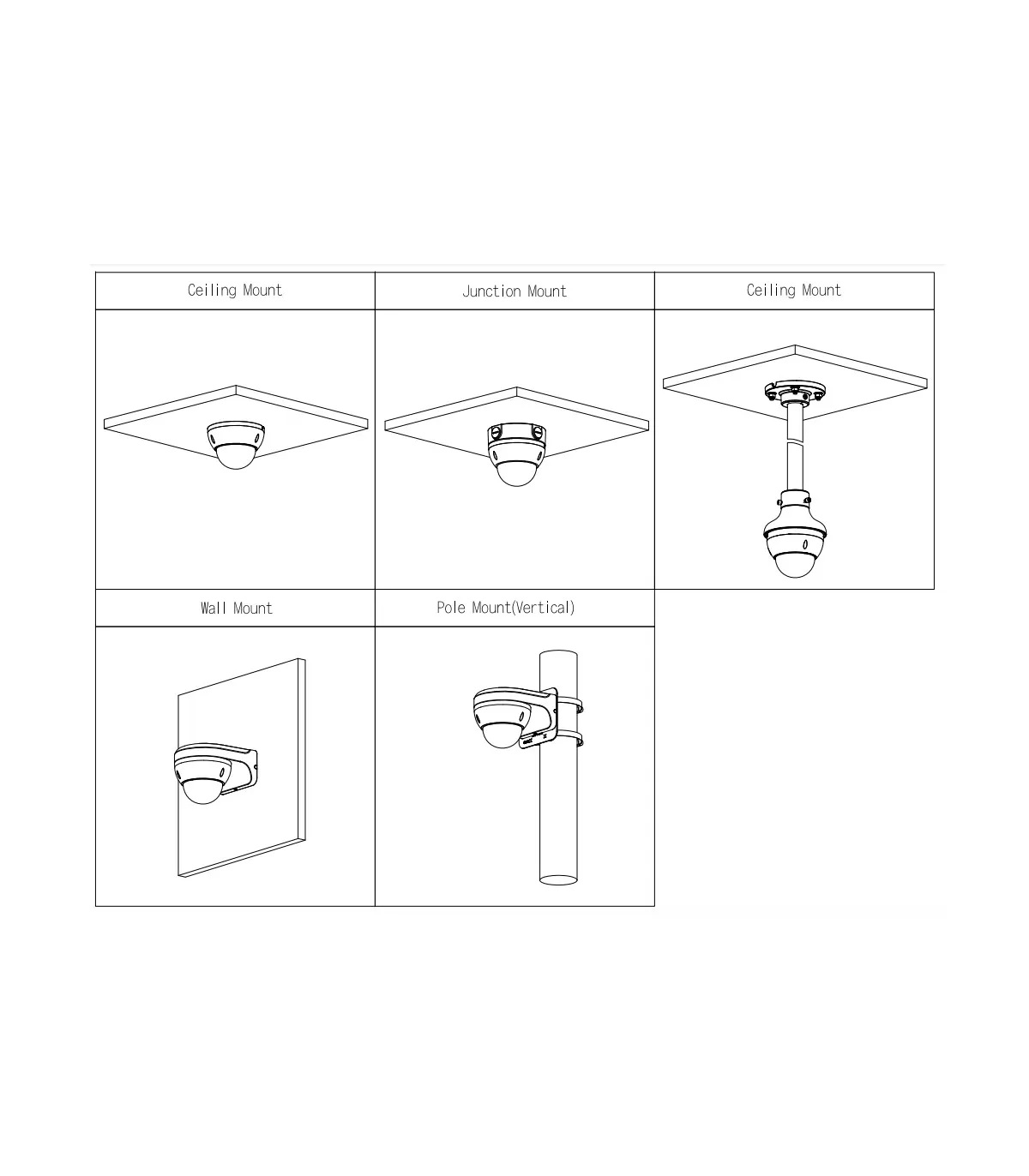 | Ceiling Mount | Junction Mount | Ceiling Mount |
|---|---|---|
| | | |
| Wall Mount | Pole Mount(Vertical) | |
| | | |