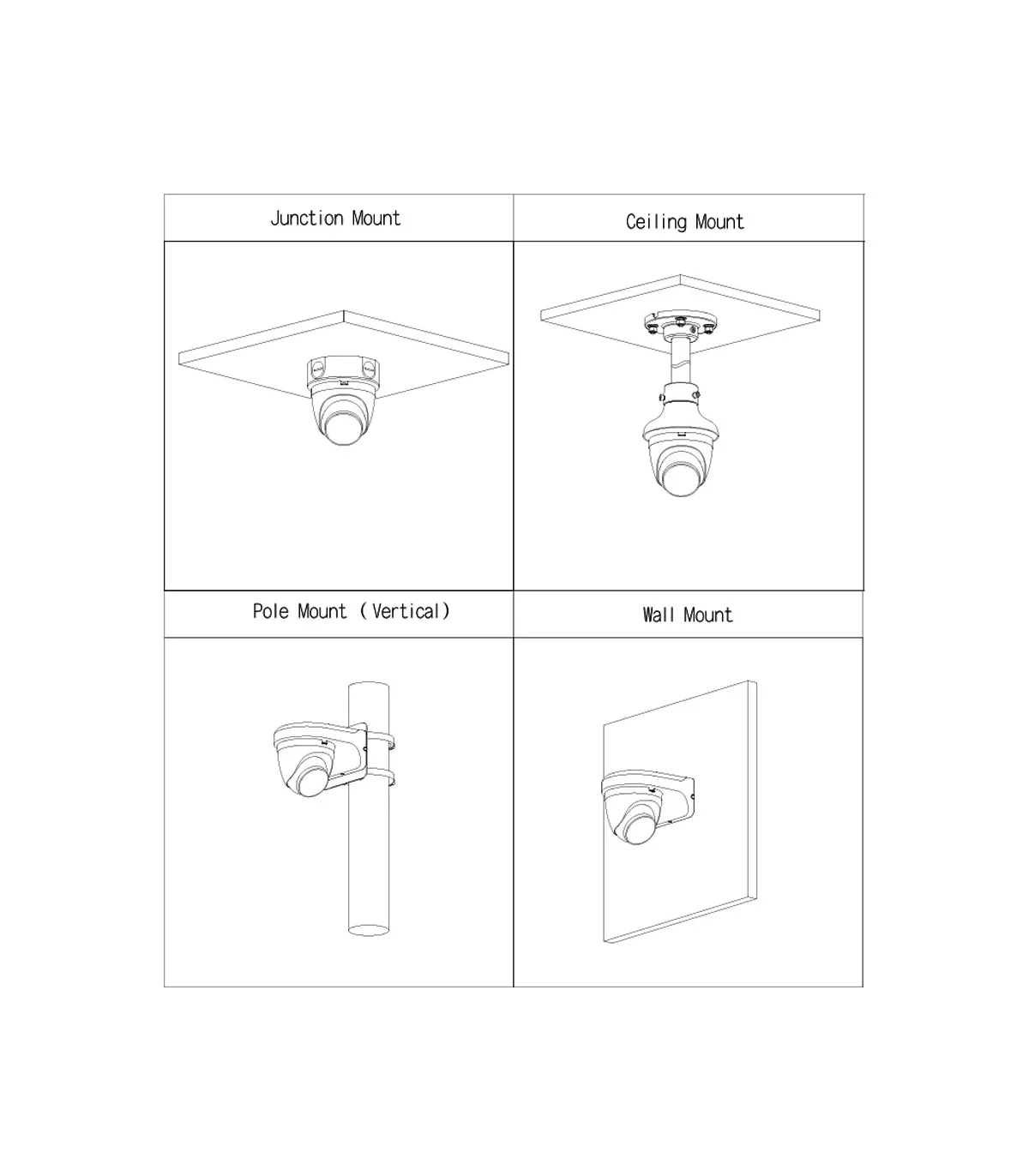 | Junction Mount | Ceiling Mount |
|---|---|
| | |
| Pole Mount （Vertical） | Wall Mount |
| | |