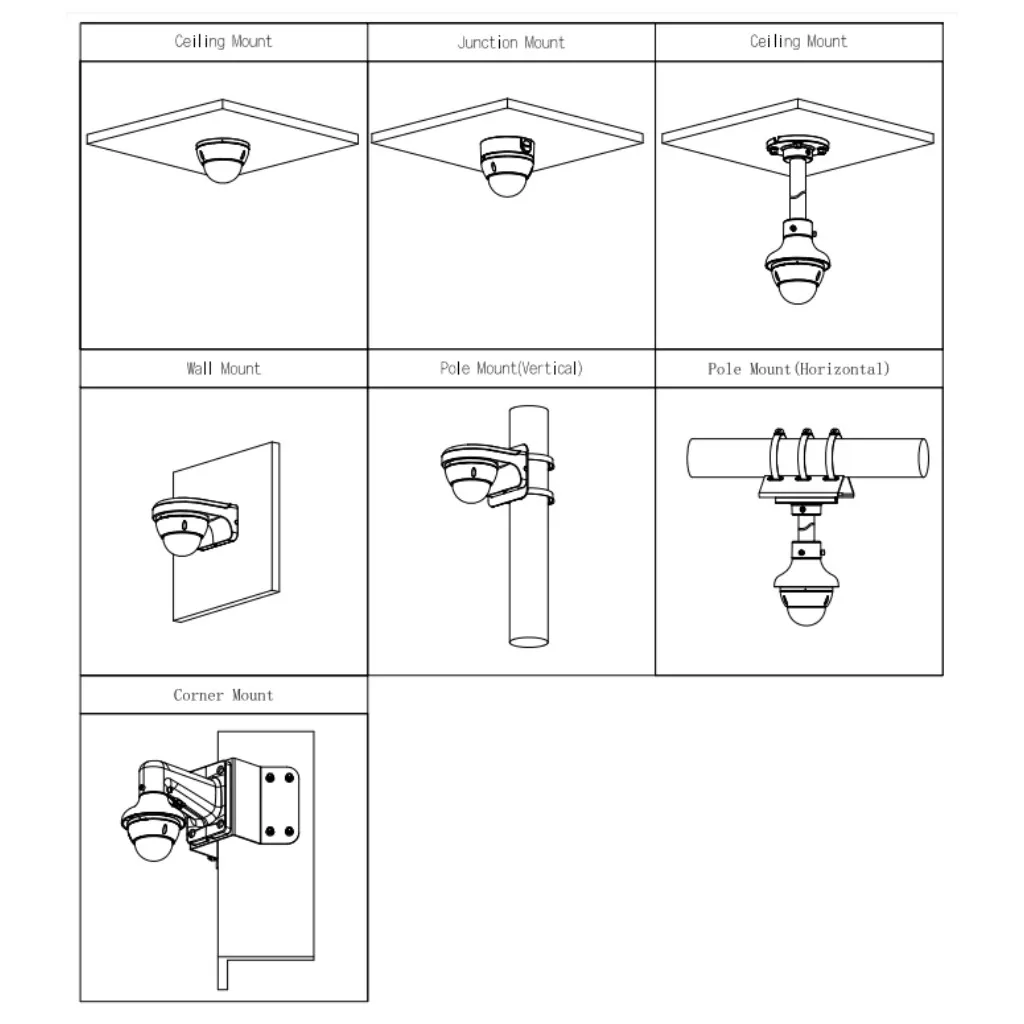 | Ceiling Mount | Junction Mount | Ceiling Mount |
|---|---|---|
| | | |
| Wall Mount | Pole Mount(Vertical) | Pole Mount(Horizontal) |
| | | |
| Corner Mount | | |
| | | |