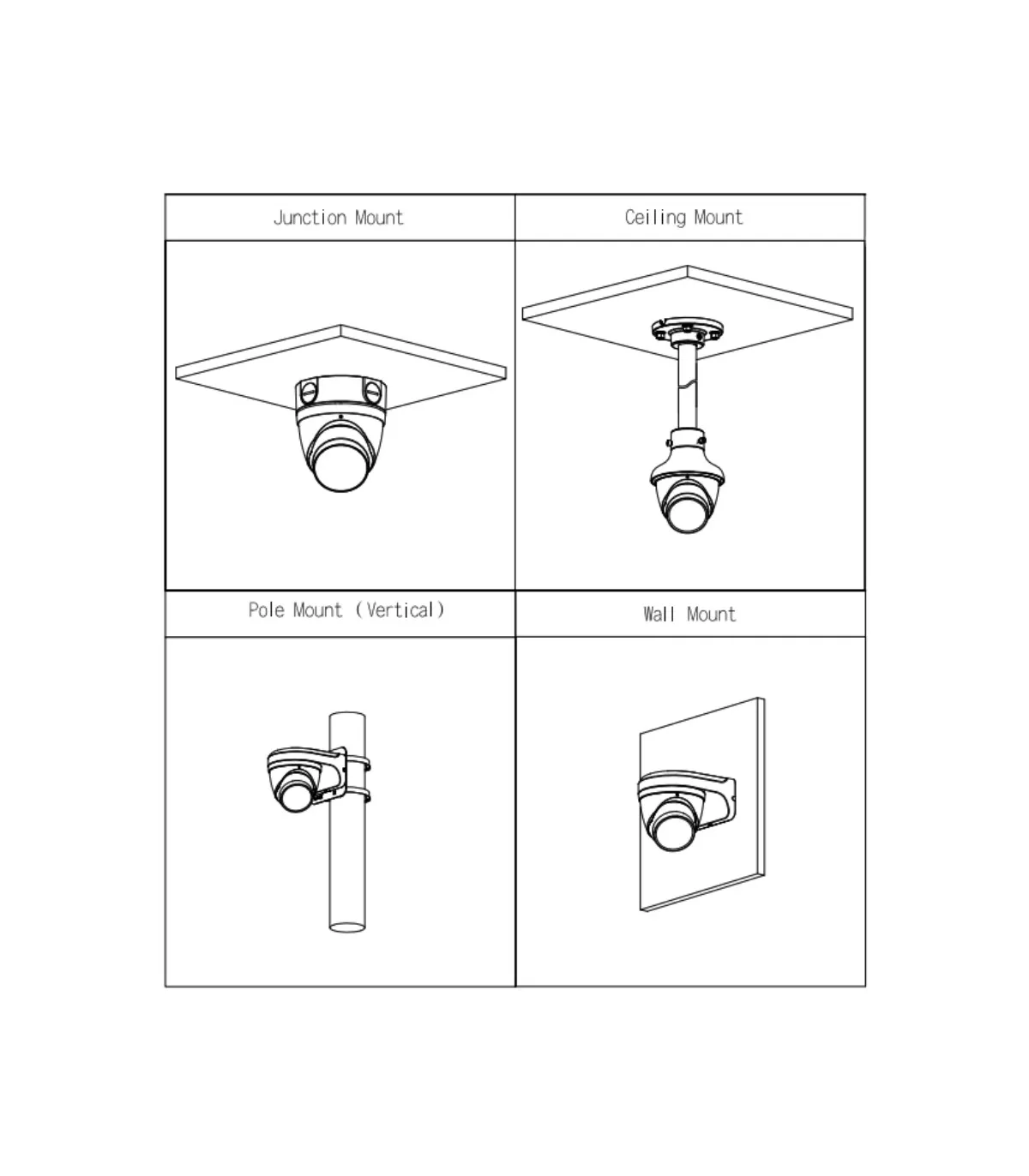 | Junction Mount | Ceiling Mount |
|---|---|
| | |
| Pole Mount (Vertical) | Wall Mount |
| | |