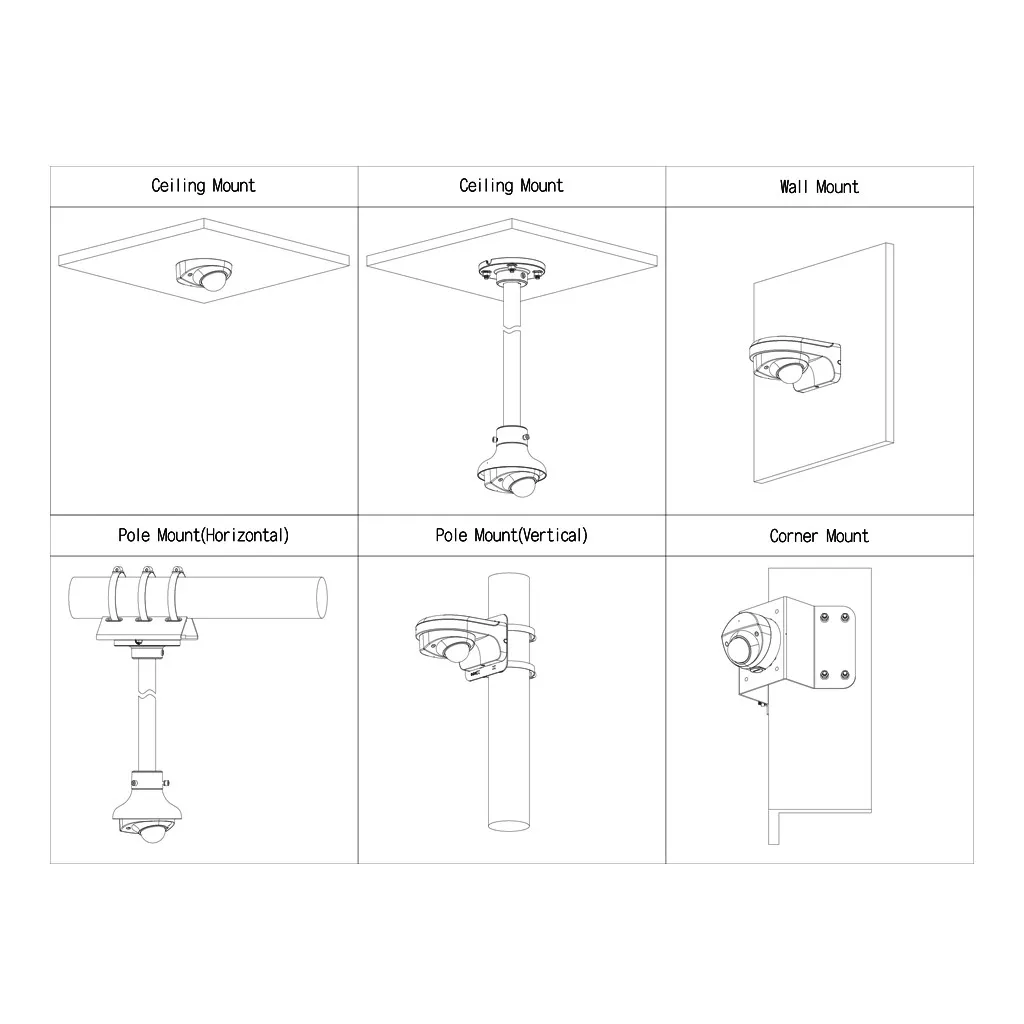 | Ceiling Mount | Ceiling Mount | Wall Mount |
|---|---|---|
| | | |
| Pole Mount(Horizontal) | Pole Mount(Vertical) | Corner Mount |
| | | |