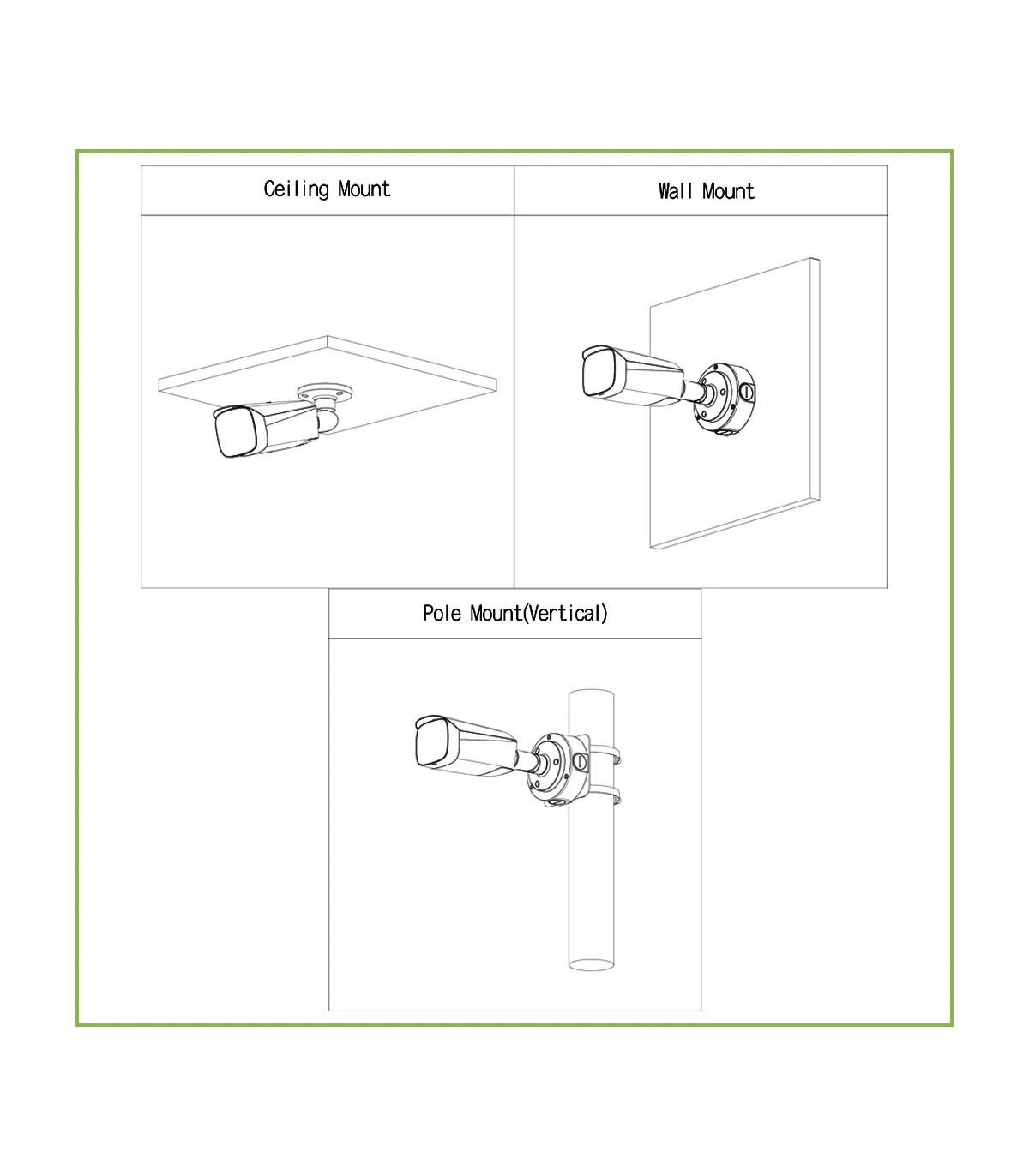 Ceiling Mount

Wall Mount

Pole Mount(Vertical)