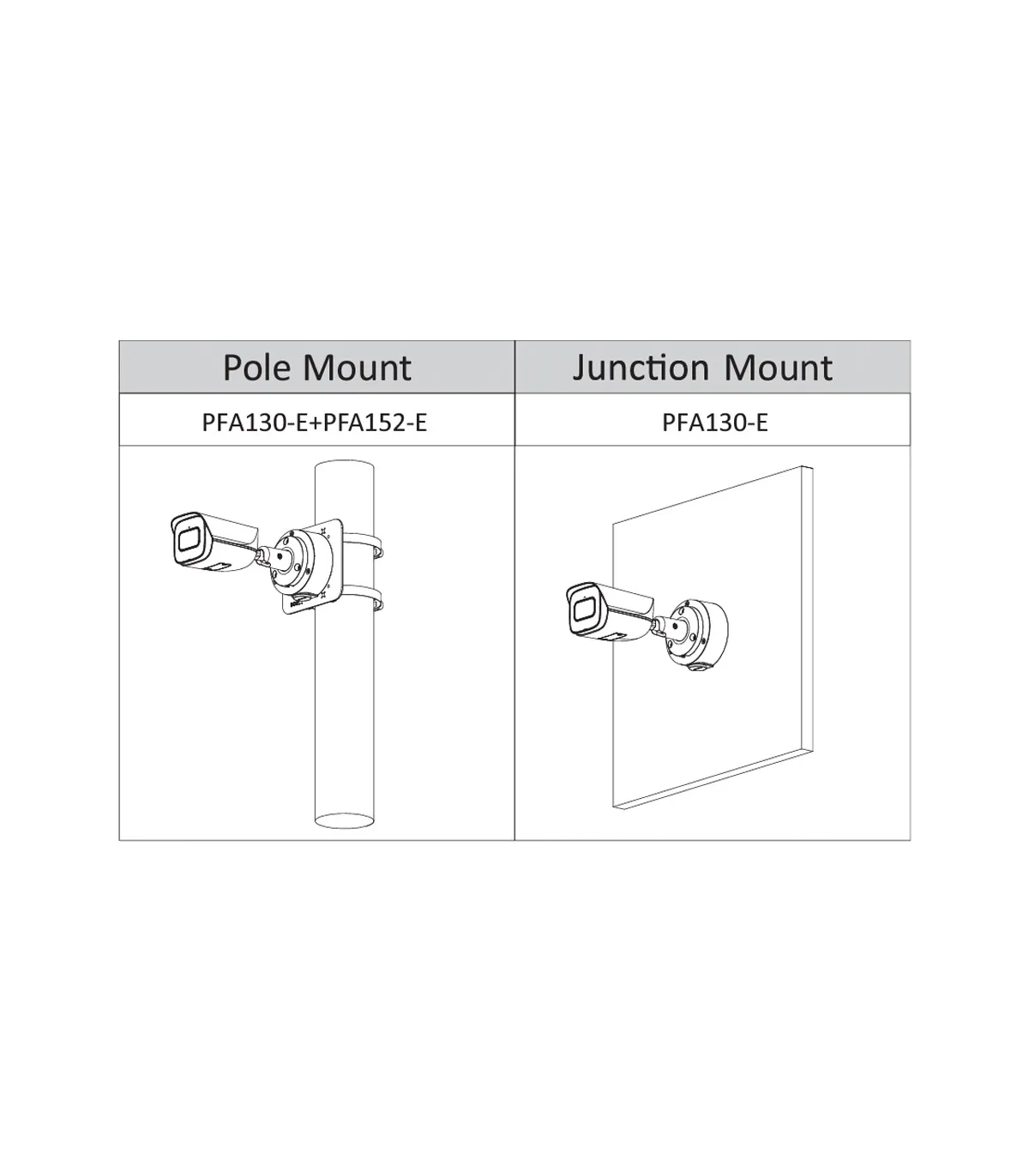 | Pole Mount | Junction Mount |
|---|---|
| PFA130-E+PFA152-E | PFA130-E |