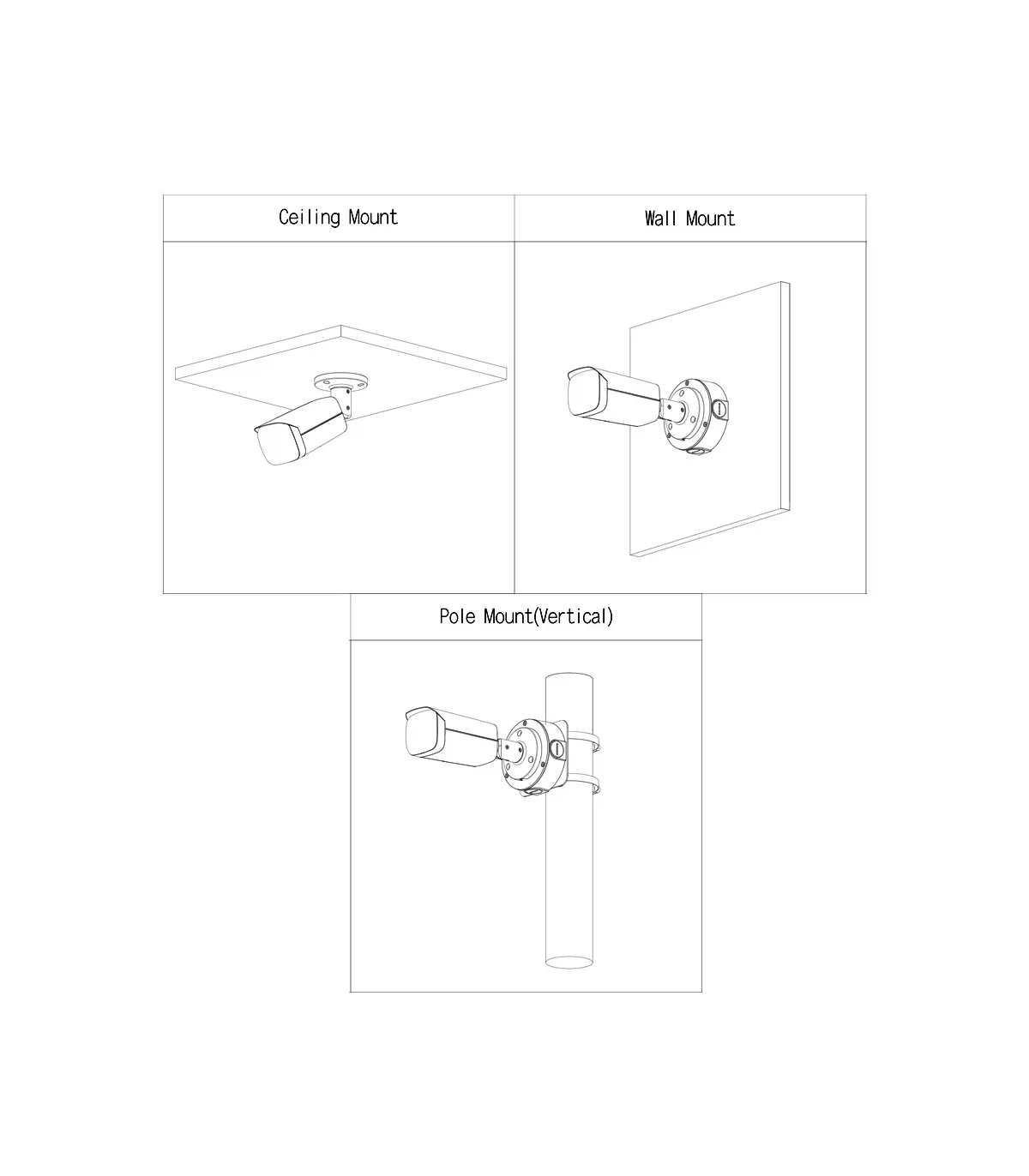 Ceiling Mount

Wall Mount

Pole Mount(Vertical)