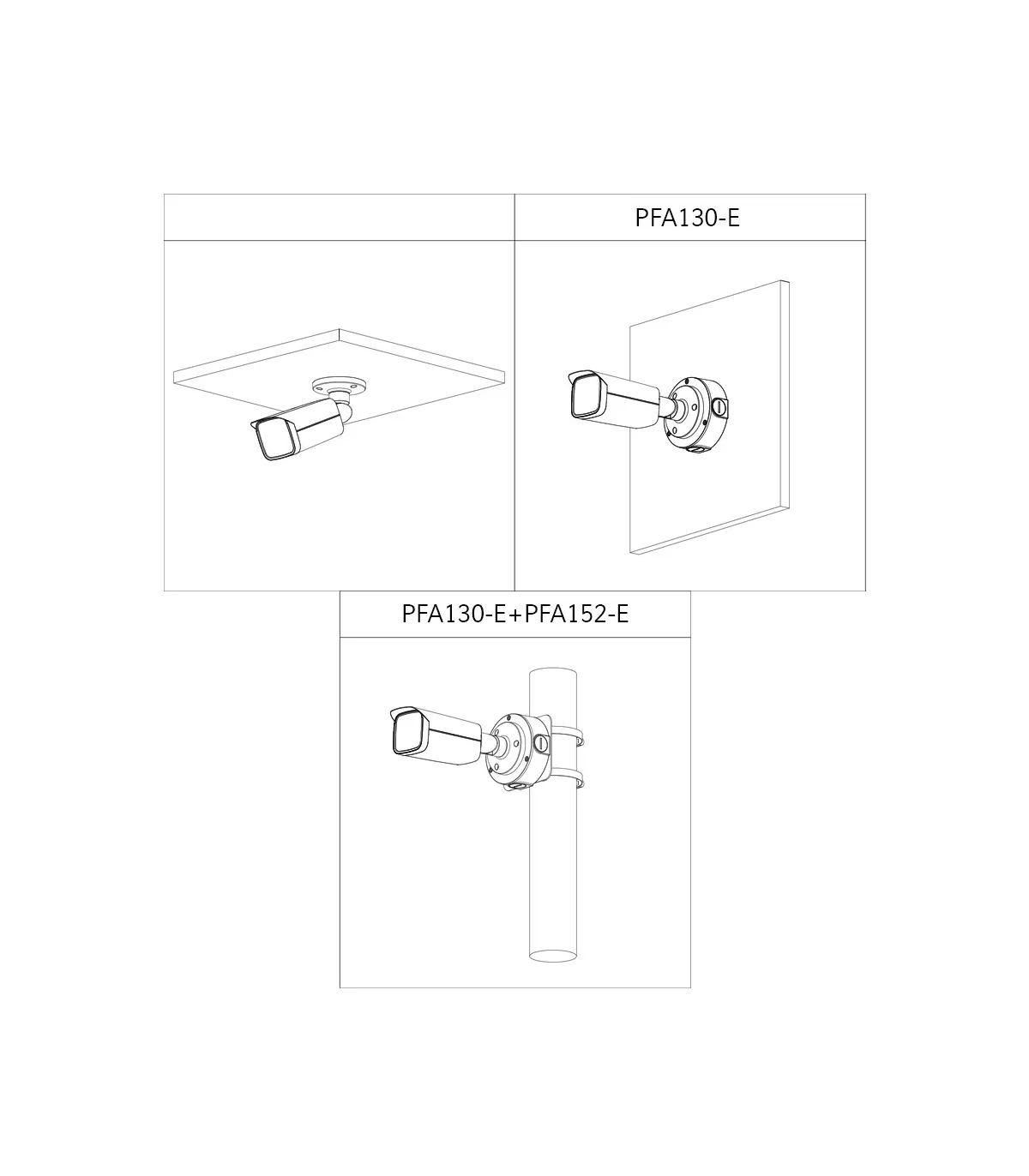 PFA130-E

PFA130-E+PFA152-E