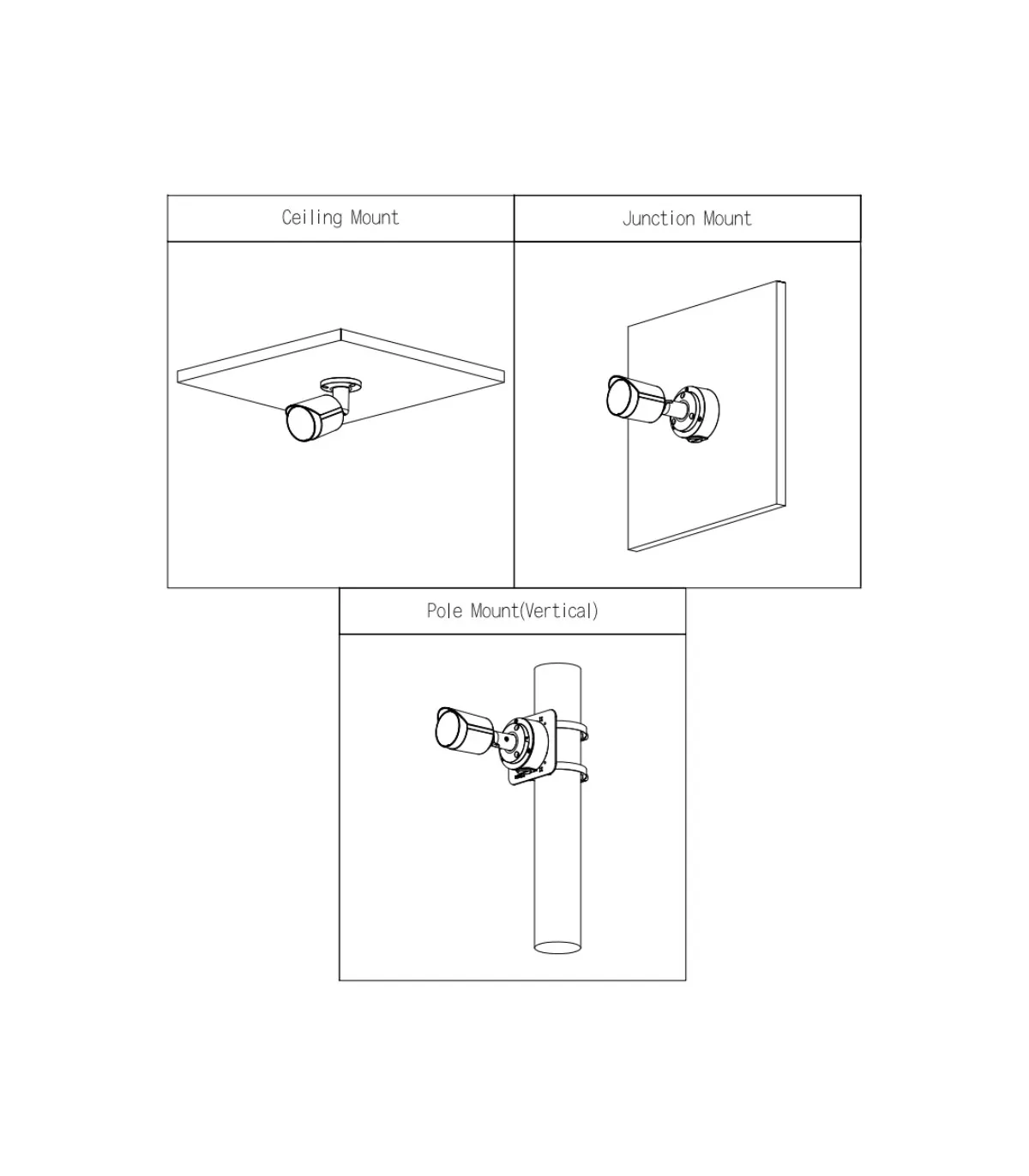 Ceiling Mount

Junction Mount

Pole Mount(Vertical)