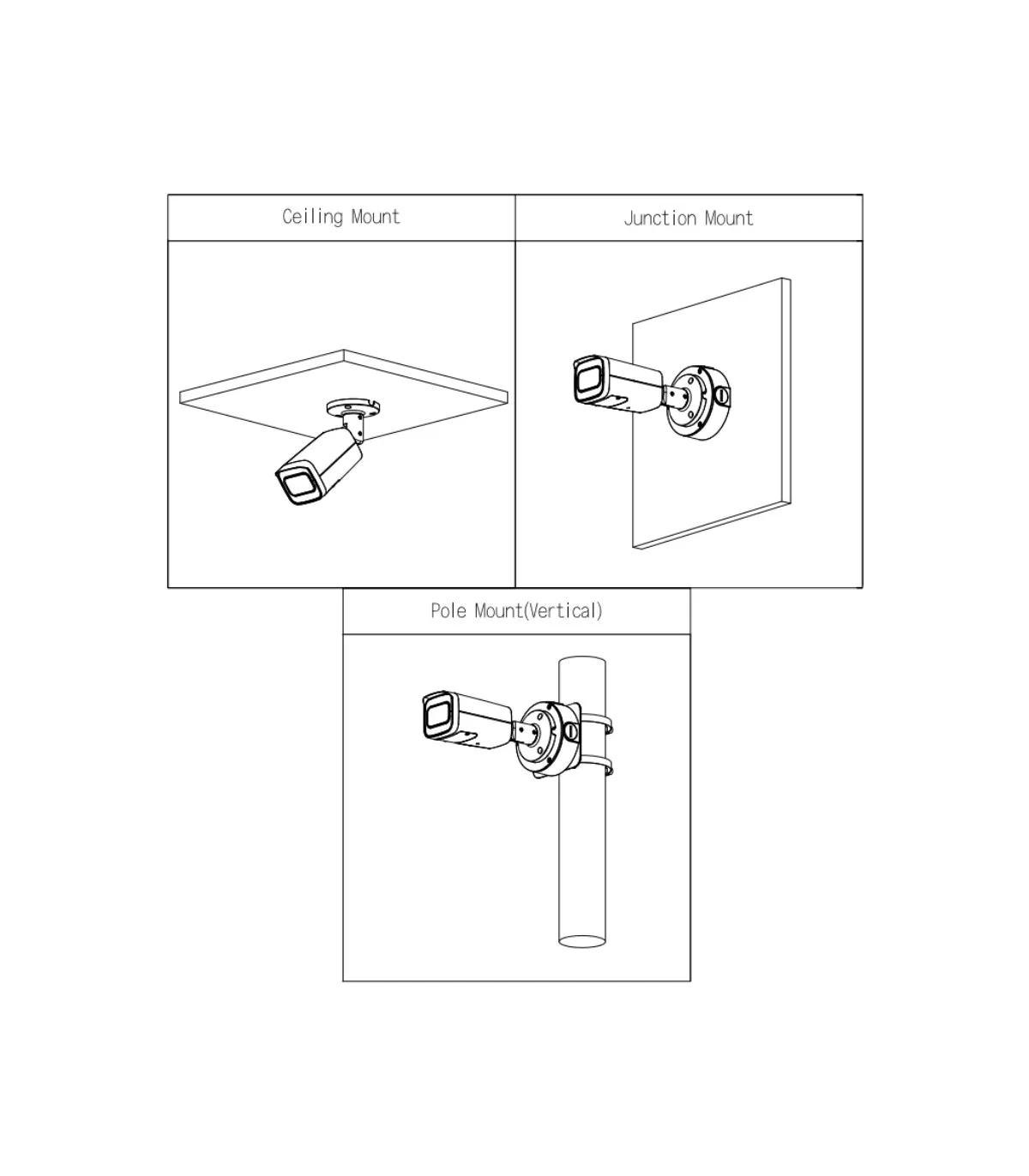 Ceiling Mount

Junction Mount

Pole Mount(Vertical)