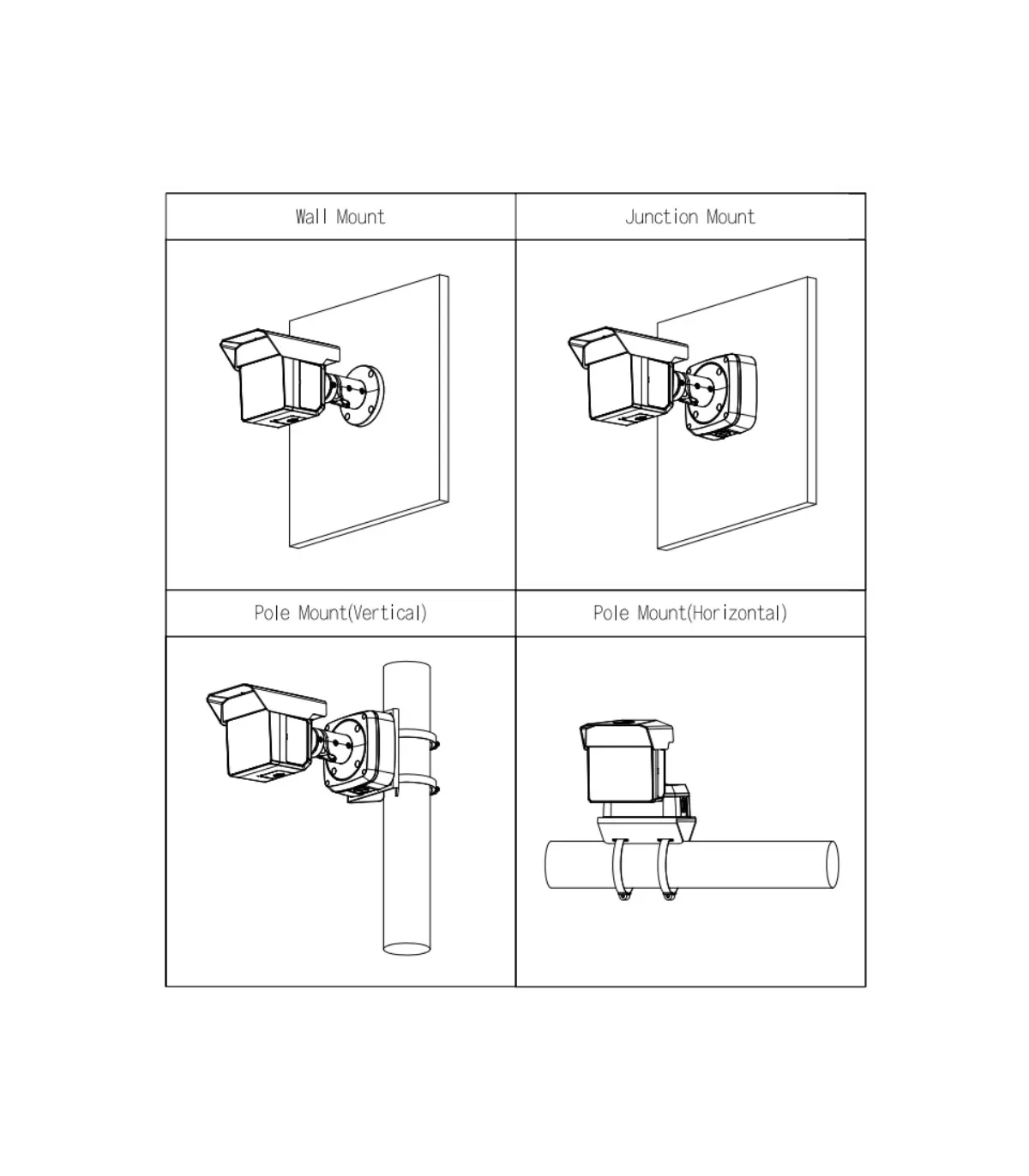 | Wall Mount | Junction Mount |
|---|---|
| | |
| Pole Mount(Vertical) | Pole Mount(Horizontal) |
| | |