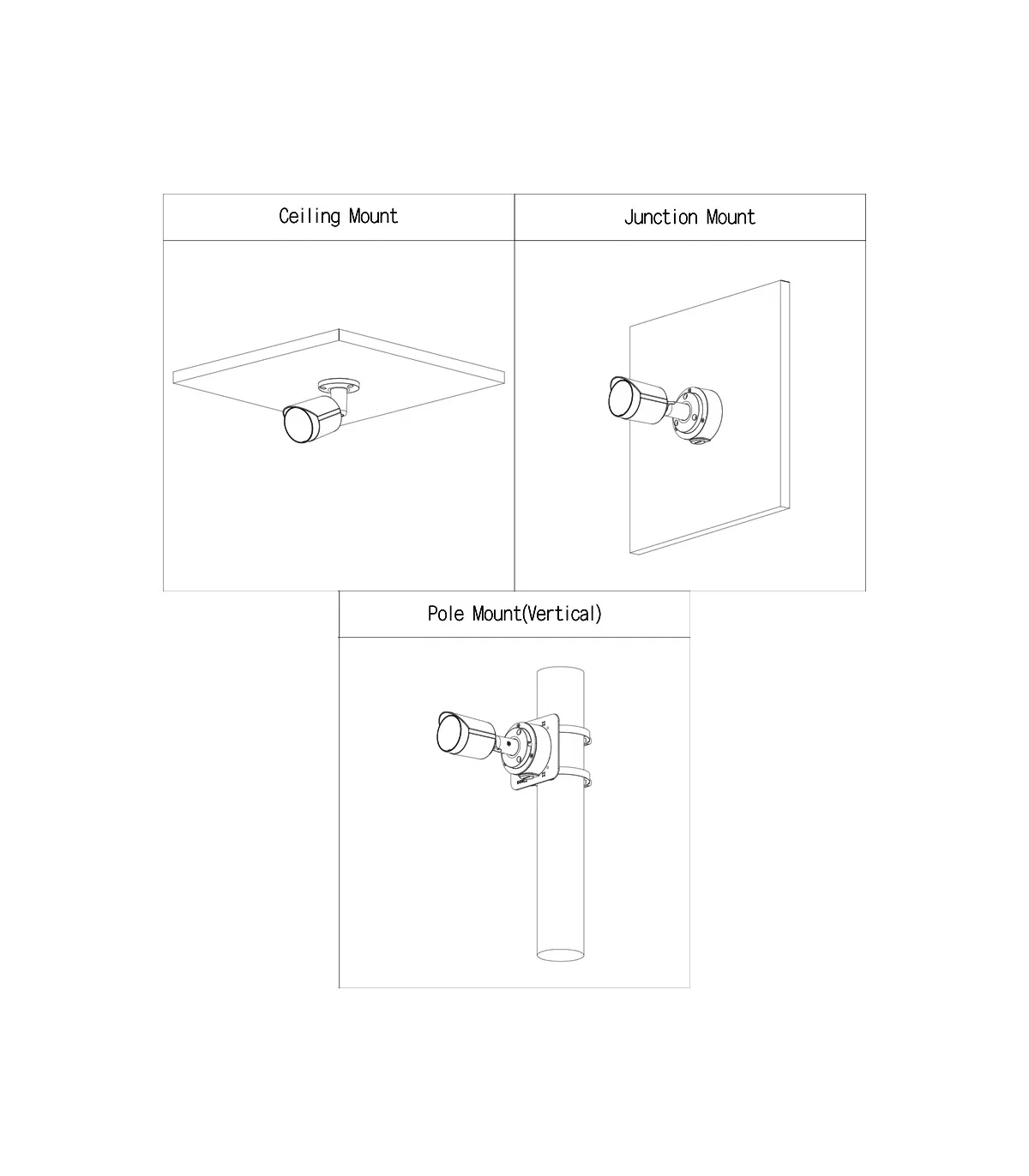 Ceiling Mount

Junction Mount

Pole Mount(Vertical)