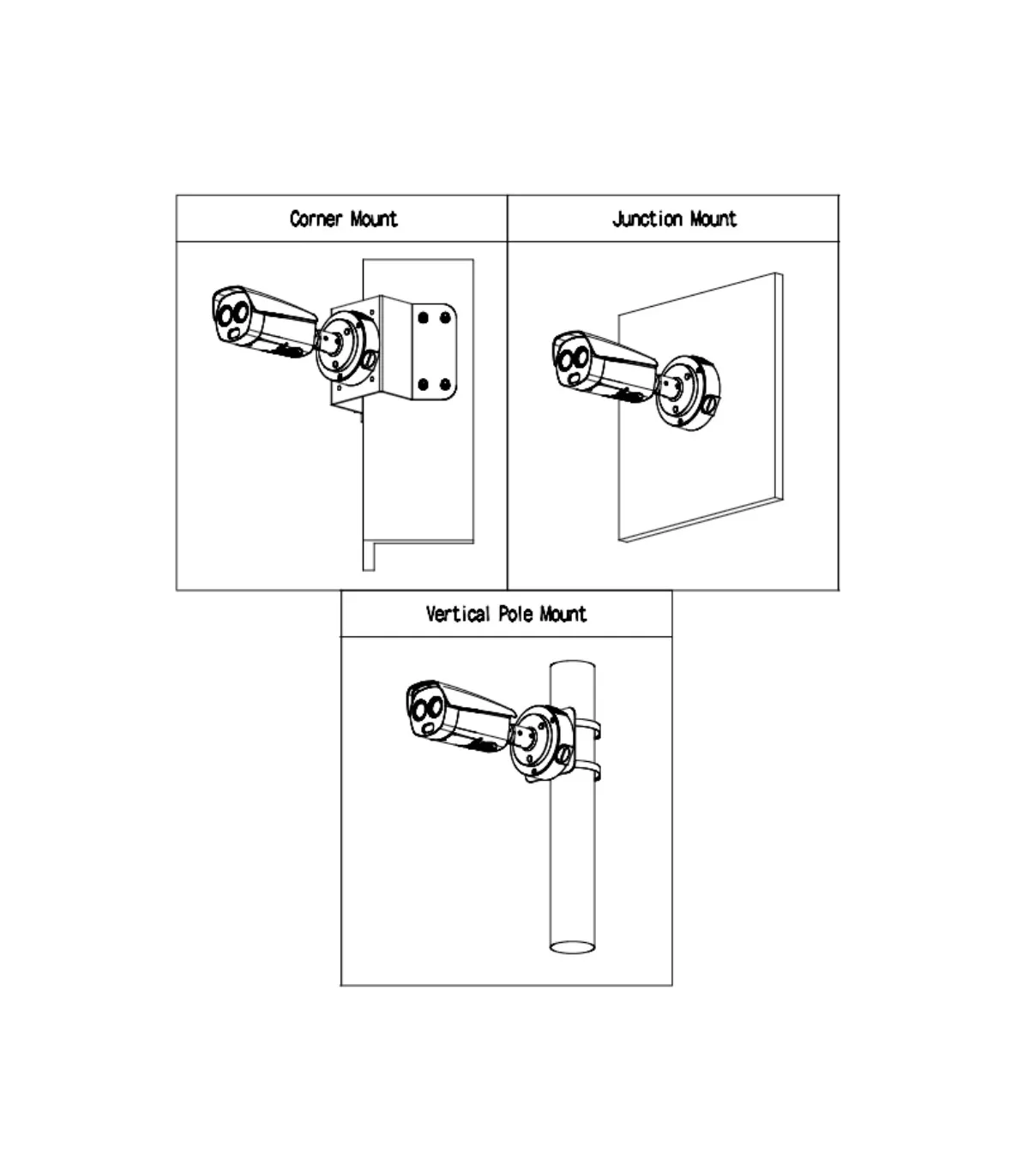 Corner Mount

Junction Mount

Vertical Pole Mount