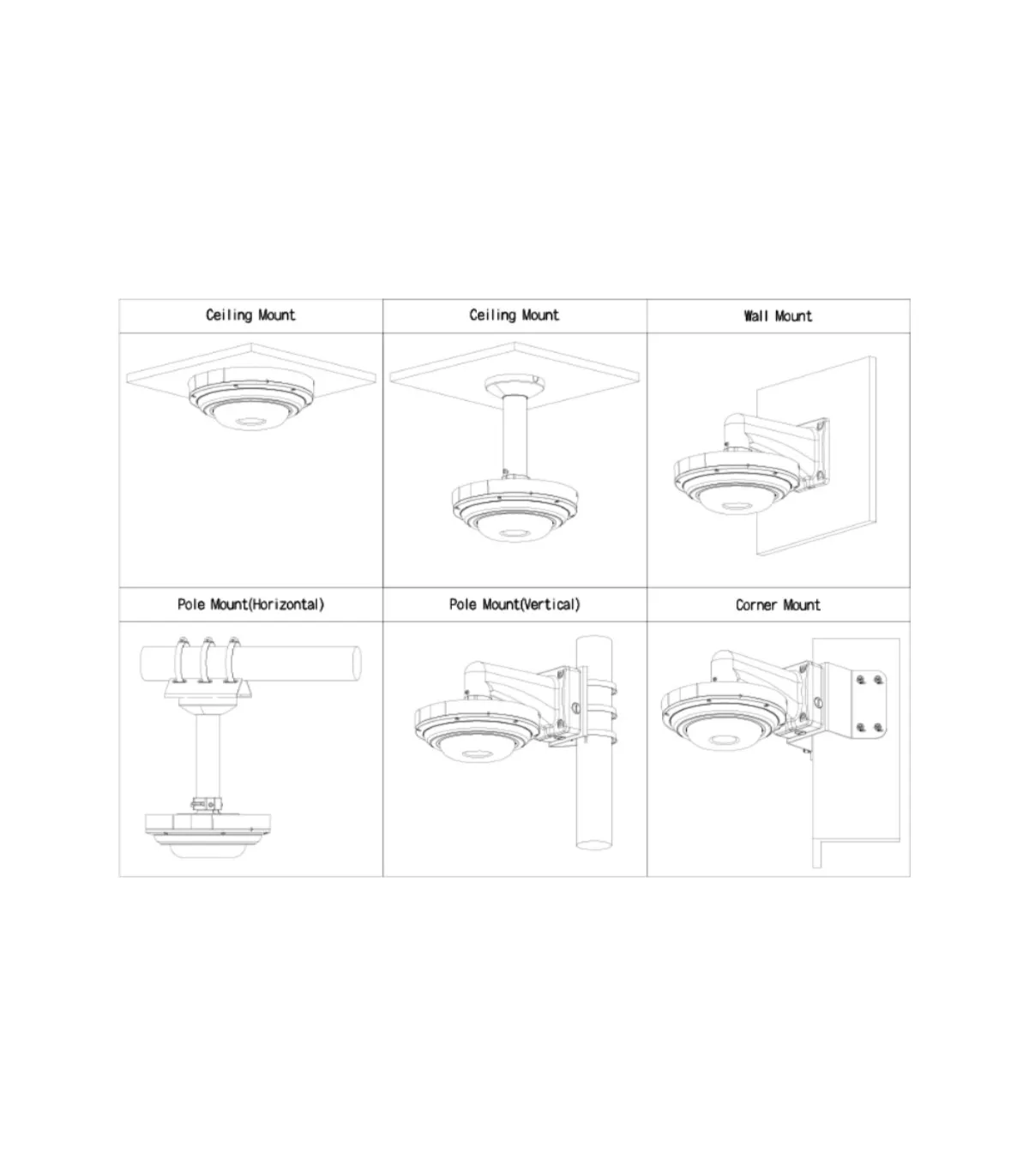 | Ceiling Mount | Ceiling Mount | Wall Mount |
|---|---|---|
| | | |
| Pole Mount(Horizontal) | Pole Mount(Vertical) | Corner Mount |
| | | |