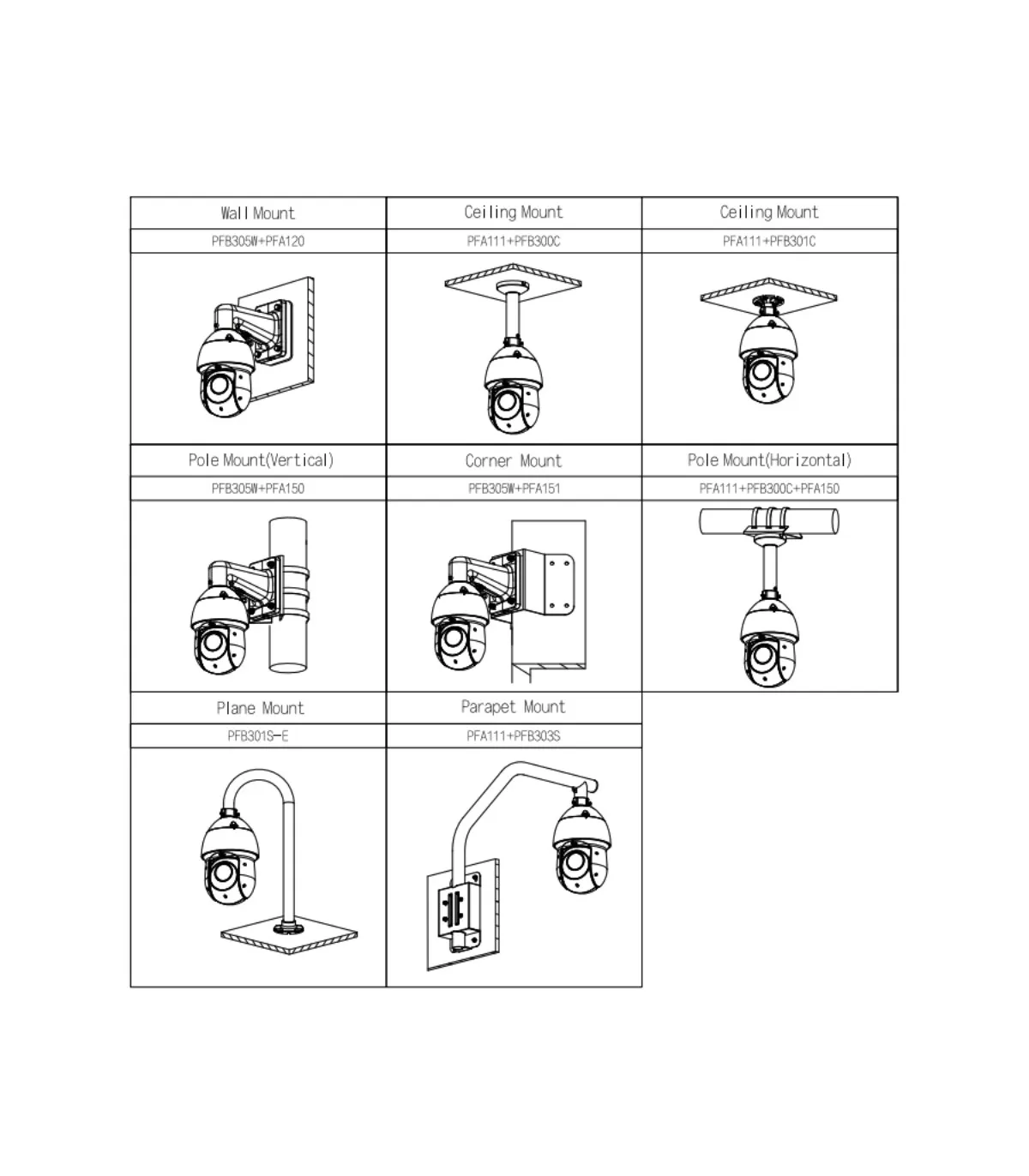 | Wall Mount | Ceiling Mount | Ceiling Mount |
|---|---|---|
| PFB305W+PFA120 | PFA111+PFB300C | PFA111+PFB301C |
| Pole Mount(Vertical) | Corner Mount | Pole Mount(Horizontal) |
| PFB305W+PFA150 | PFB305W+PFA151 | PFA111+PFB300C+PFA150 |
| Plane Mount | Parapet Mount | |
| PFB301S-E | PFA111+PFB303S | |