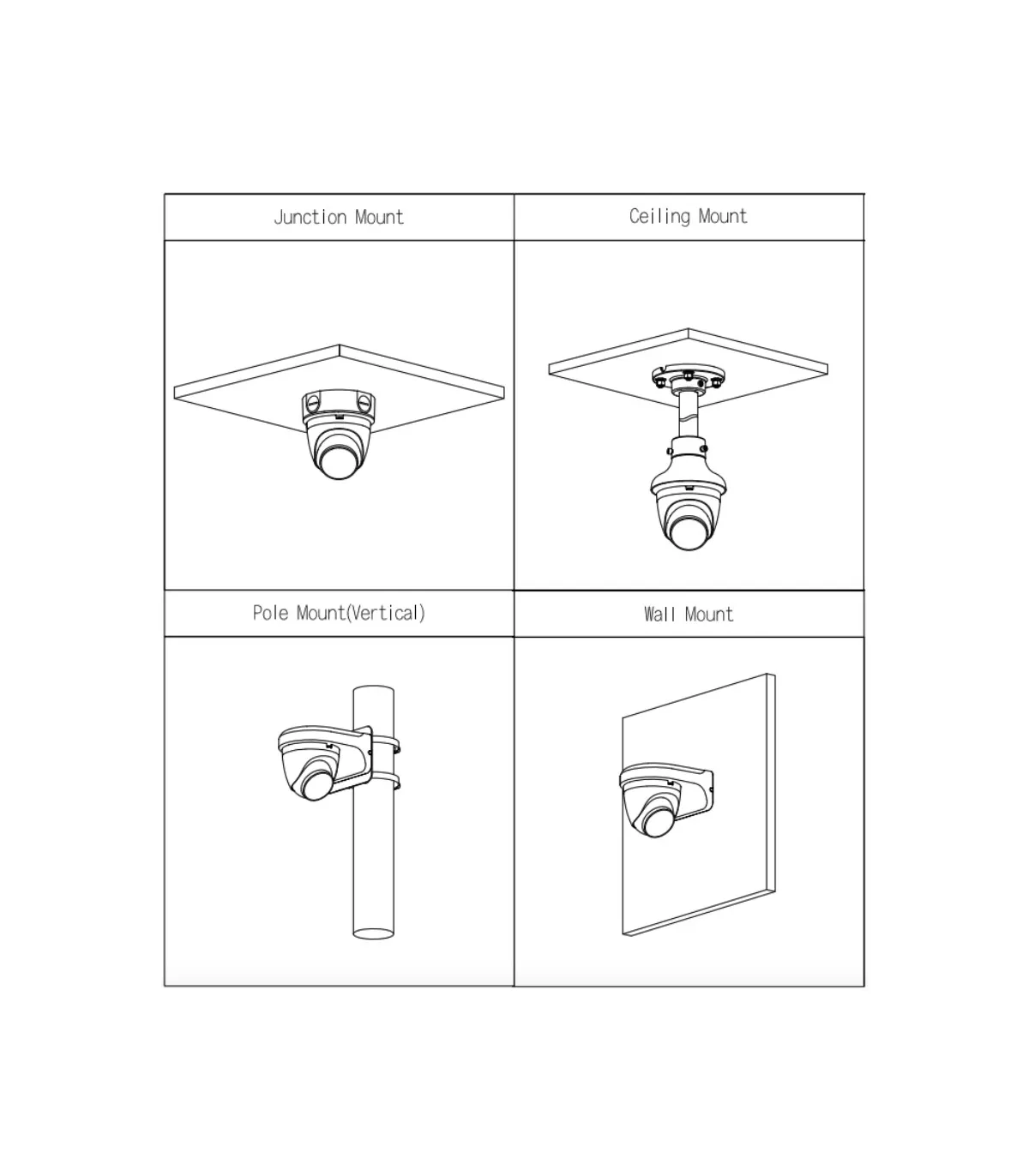 | Junction Mount | Ceiling Mount |
|---|---|
| | |
| Pole Mount(Vertical) | Wall Mount |
| | |