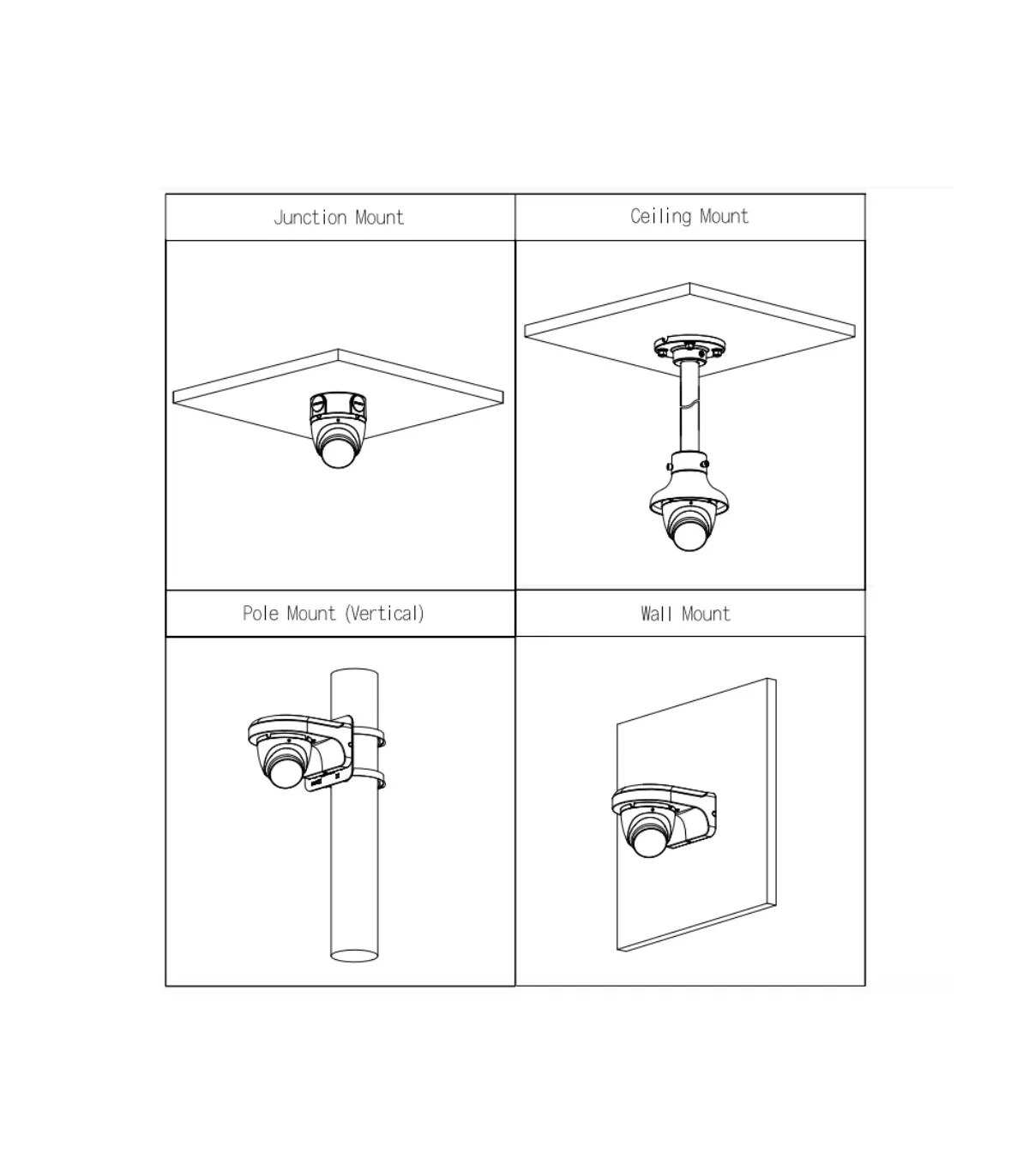 | Junction Mount | Ceiling Mount |
|---|---|
| | |
| Pole Mount (Vertical) | Wall Mount |
| | |