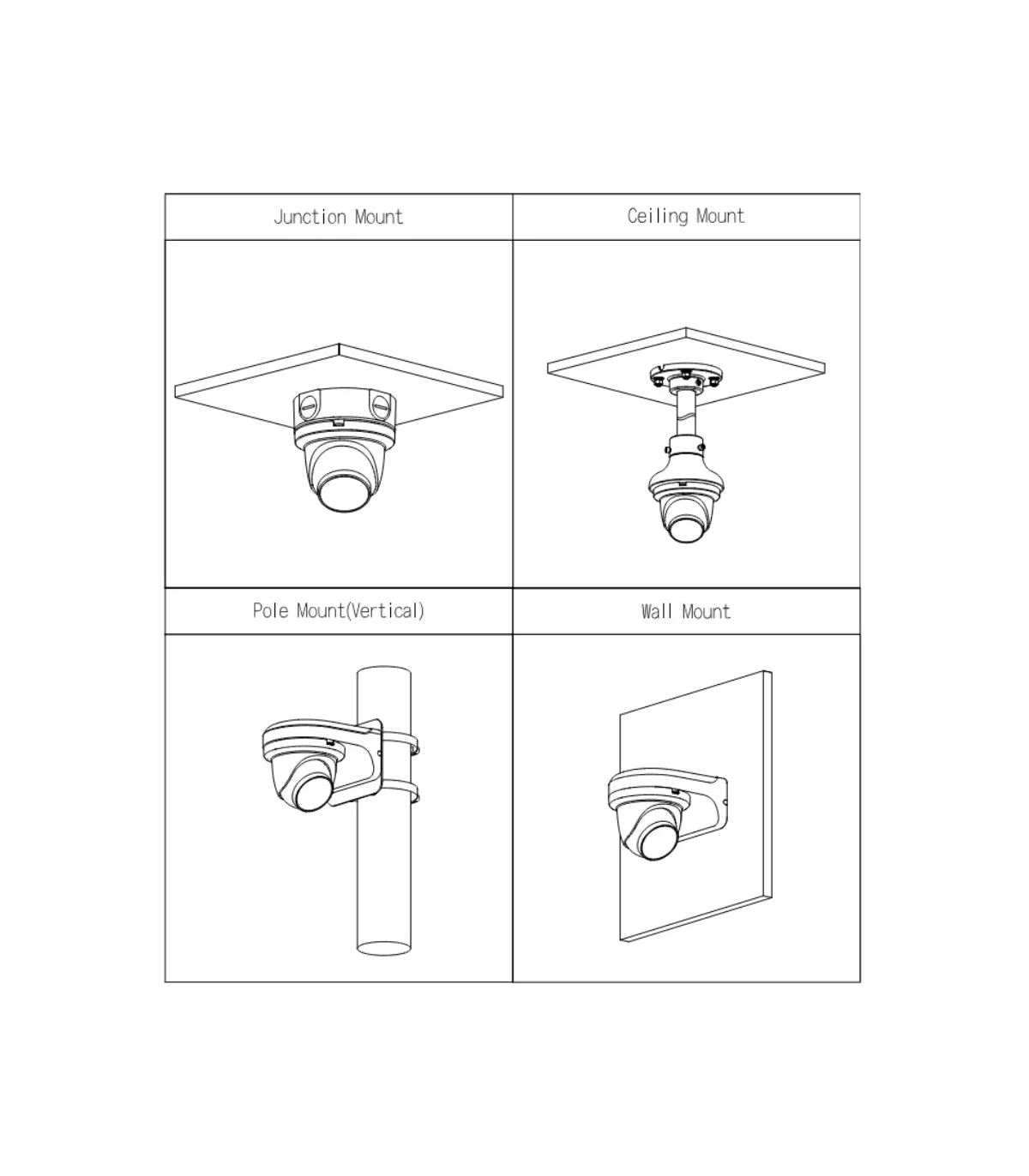 | Junction Mount | Ceiling Mount |
|---|---|
| | |
| Pole Mount(Vertical) | Wall Mount |
| | |