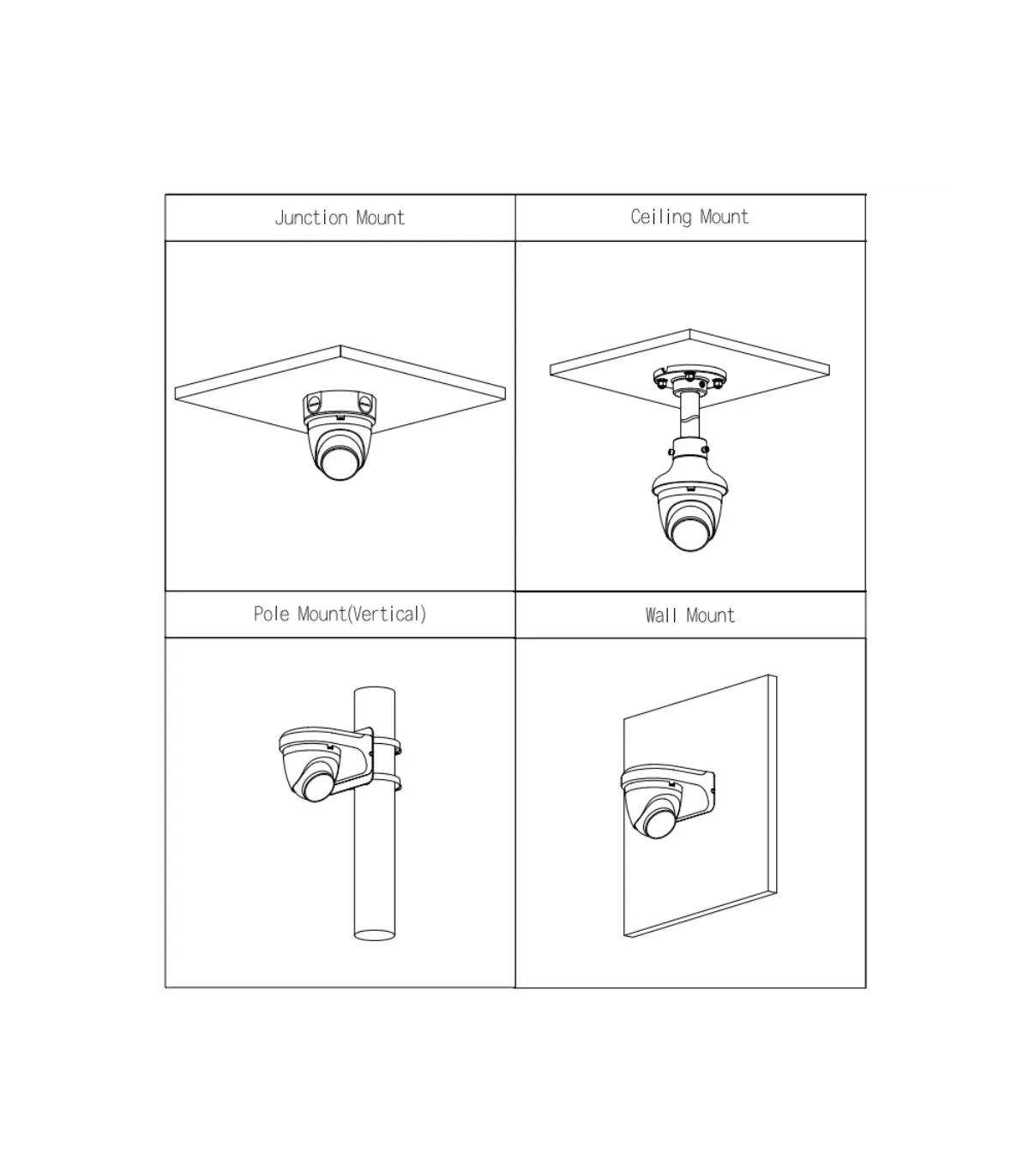 | Junction Mount | Ceiling Mount |
|---|---|
| | |
| Pole Mount(Vertical) | Wall Mount |
| | |