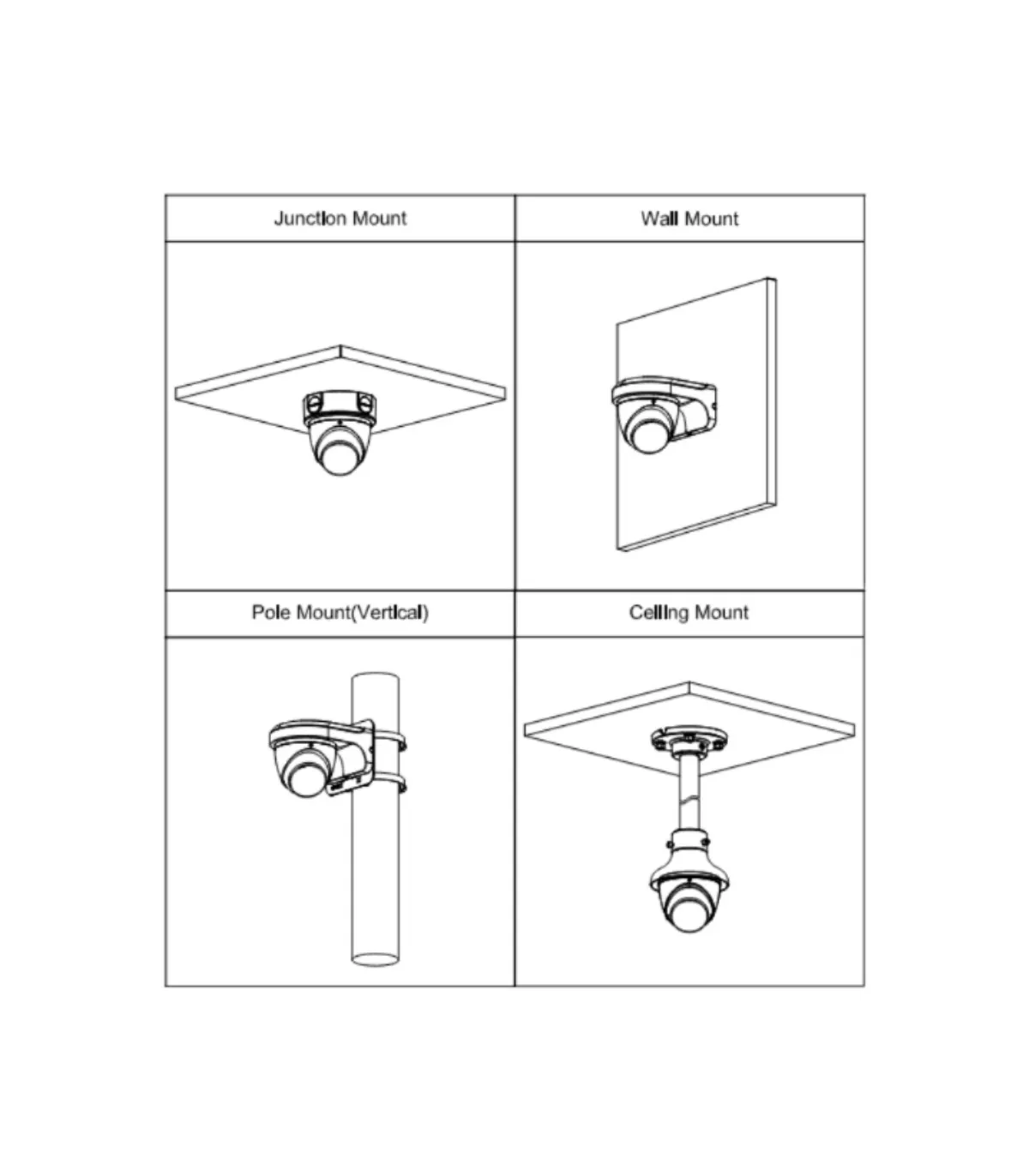 | Junction Mount | Wall Mount |
|---|---|
| | |
| Pole Mount(Vertical) | Ceiling Mount |
| | |