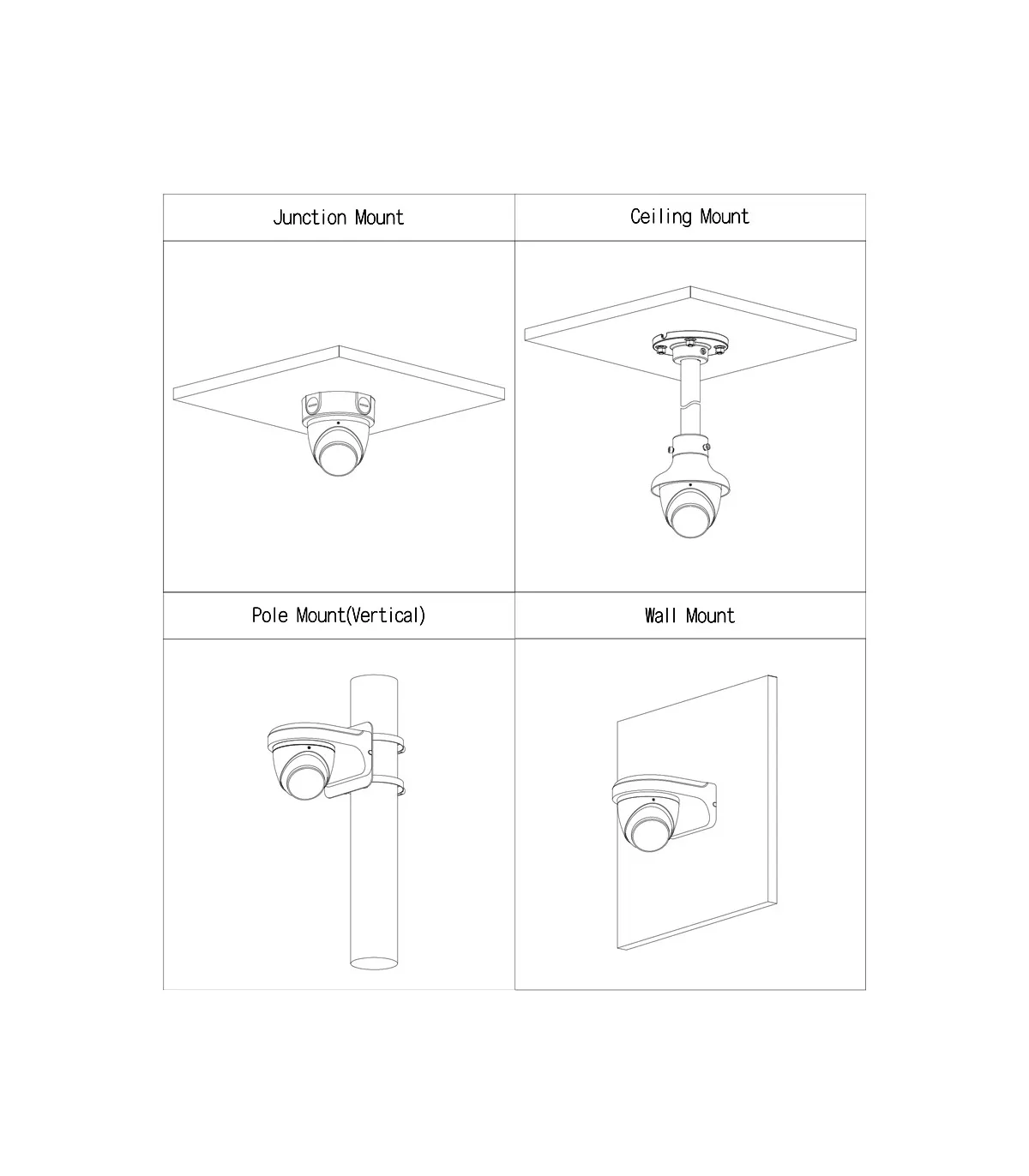 | Junction Mount | Ceiling Mount |
|---|---|
| | |
| Pole Mount(Vertical) | Wall Mount |
| | |