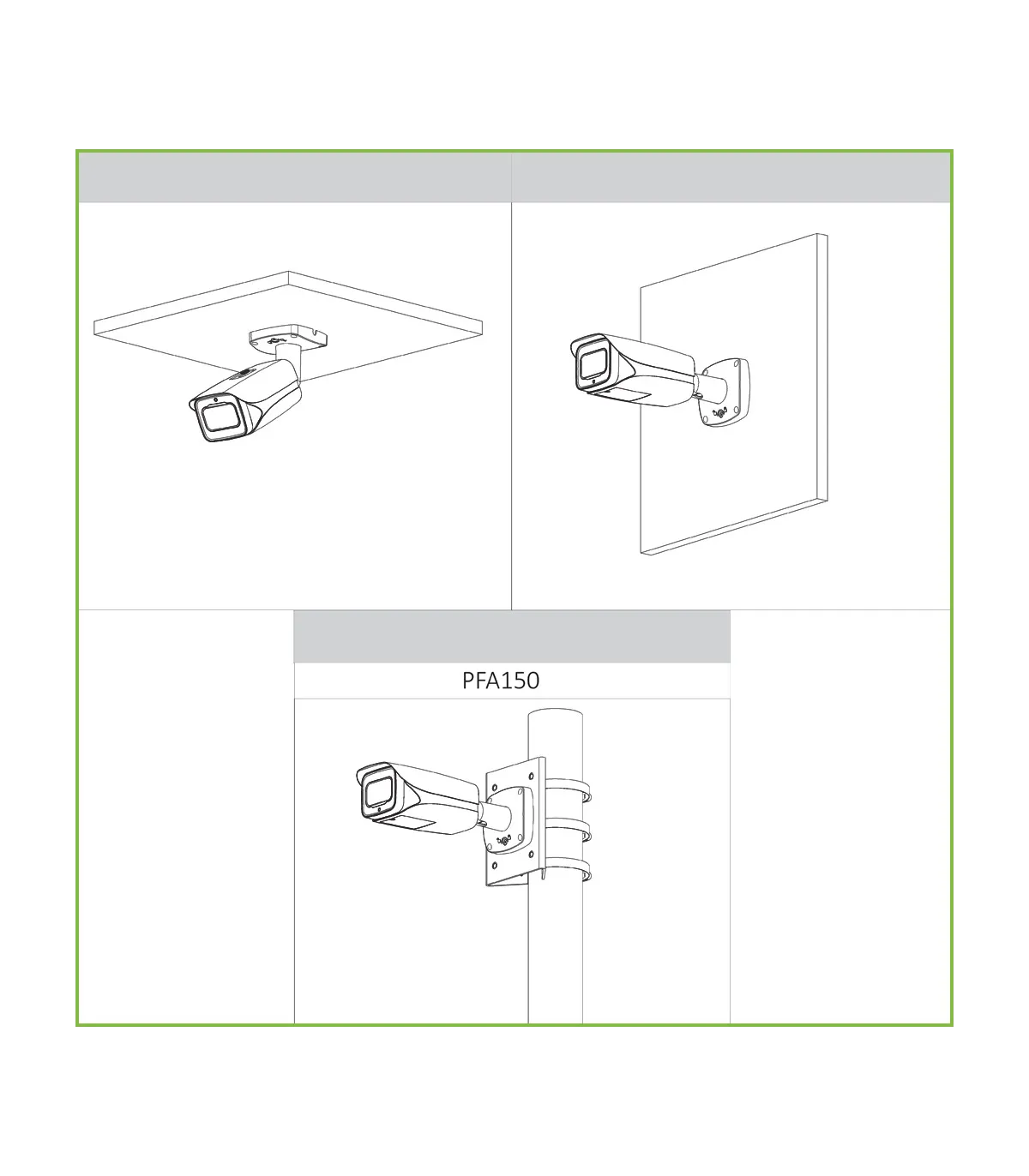 PFA150